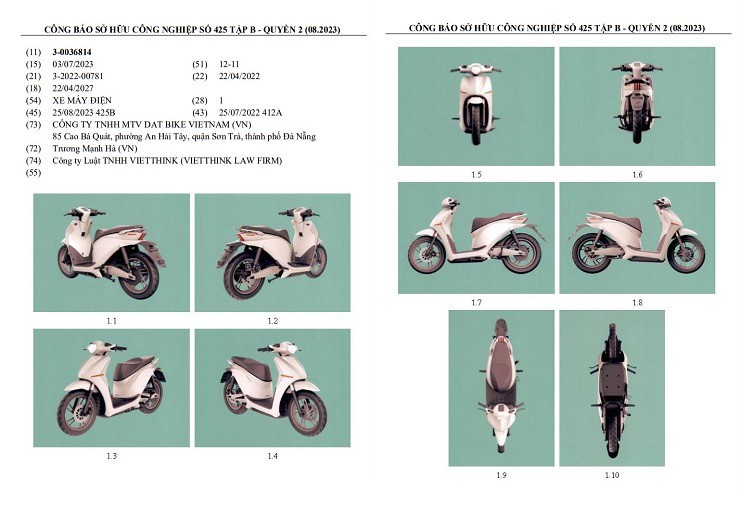 CÔNG BÁO SỞ HỮU CÔNG NGHIỆP SỐ 425 TẬP B - QUYỂN 2 (08.2023)

(11) 3-0036814
(15) 03/07/2023 (51) 12-11
(21) 3-2022-00781 (22) 22/04/2022
(18) 22/04/2027
(54) XE MÁY ĐIỆN (28) 1
(45) 25/08/2023 425B (43) 25/07/2022 412A
(73) CÔNG TY TNHH MTV DAT BIKE VIETNAM (VN)
85 Cao Bá Quát, phường An Hải Tây, quận Sơn Trà, thành phố Đà Nẵng
(72) Trương Mạnh Hà (VN)
(74) Công ty Luật TNHH VIETTHINK (VIETTHINK LAW FIRM)
(55)

1.1

1.2

1.3

1.4

CÔNG BÁO SỞ HỮU CÔNG NGHIỆP SỐ 425 TẬP B - QUYỂN 2 (08.2023)

1.5

1.6

1.7

1.8

1.9

1.10