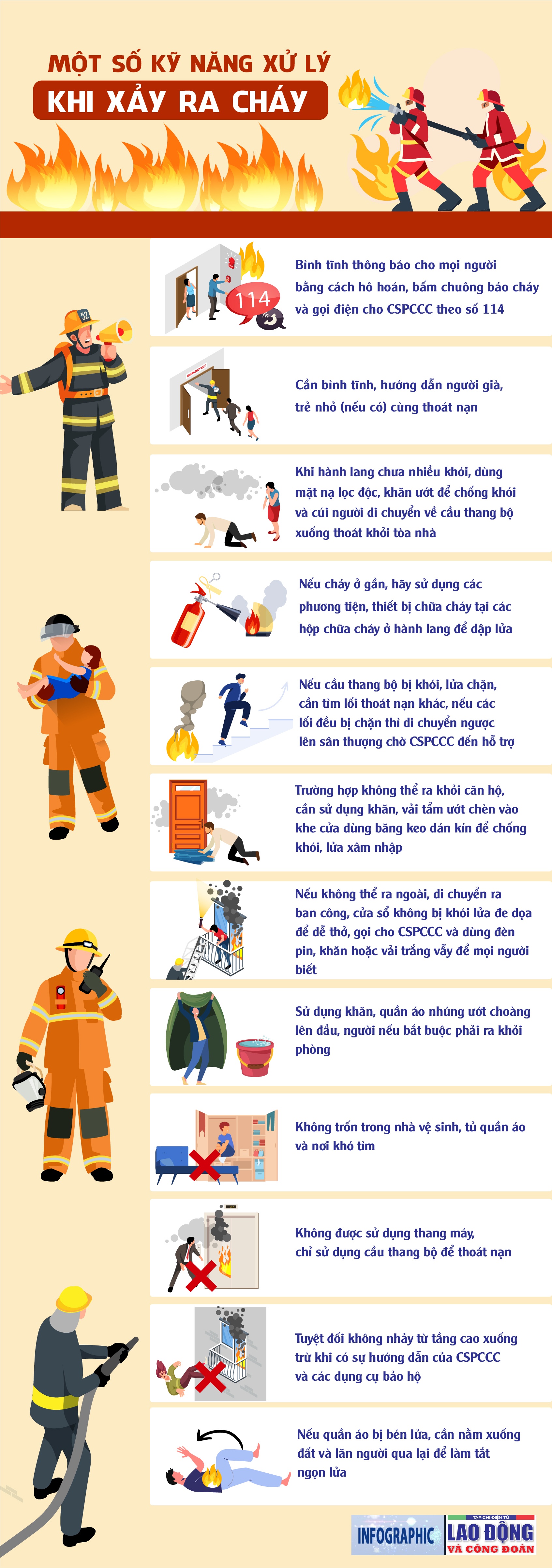 MỘT SỐ KỸ NĂNG XỬ LÝ
KHI XẢY RA CHÁY

114

Bình tĩnh thông báo cho mọi người bằng cách hô hoán, bấm chuông báo cháy và gọi điện cho CSPCCC theo số 114

Cần bình tĩnh, hướng dẫn người già, trẻ nhỏ (nếu có) cùng thoát nạn

Khi hành lang chưa nhiều khói, dùng mặt nạ lọc độc, khăn ướt để chống khói và cúi người di chuyển về cầu thang bộ xuống thoát khỏi tòa nhà

Nếu cháy ở gần, hãy sử dụng các phương tiện, thiết bị chữa cháy tại các hộp chữa cháy ở hành lang để dập lửa

Nếu cầu thang bộ bị khói, lửa chặn, cần tìm lối thoát nạn khác, nếu các lối đều bị chặn thì di chuyển ngược lên sân thượng chờ CSPCCC đến hỗ trợ

Trường hợp không thể ra khỏi căn hộ, cần sử dụng khăn, vải tẩm ướt chèn vào khe cửa dùng băng keo dán kín để chống khói, lửa xâm nhập

Nếu không thể ra ngoài, di chuyển ra ban công, cửa sổ không bị khói lửa đe dọa để dễ thở, gọi cho CSPCCC và dùng đèn pin, khăn hoặc vải trắng vẫy để mọi người biết

Sử dụng khăn, quần áo nhúng ướt choàng lên đầu, người nếu bắt buộc phải ra khỏi phòng

Không trốn trong nhà vệ sinh, tủ quần áo và nơi khó tìm

Không được sử dụng thang máy, chỉ sử dụng cầu thang bộ để thoát nạn

Tuyệt đối không nhảy từ tầng cao xuống trừ khi có sự hướng dẫn của CSPCCC và các dụng cụ bảo hộ

Nếu quần áo bị bén lửa, cần nằm xuống đất và lăn người qua lại để làm tắt ngọn lửa

INFOGRAPHIC
TẠP CHÍ ĐIỆN TỬ
LAO ĐỘNG
VÀ CÔNG ĐOÀN