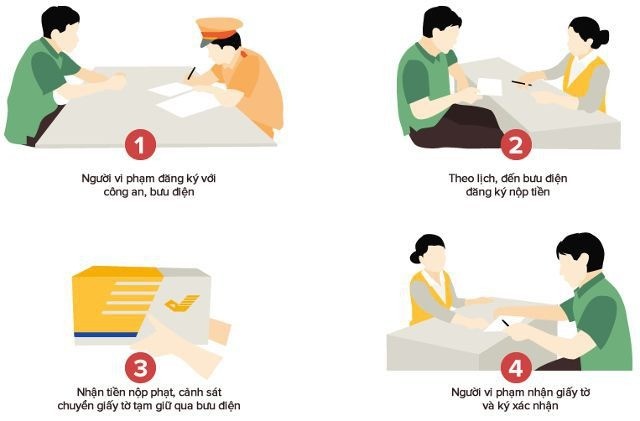 1

Người vi phạm đăng ký với công an, bưu điện

2

Theo lịch, đến bưu điện đăng ký nộp tiền

3

Nhận tiền nộp phạt, cảnh sát chuyển giấy tờ tạm giữ qua bưu điện

4

Người vi phạm nhận giấy tờ và ký xác nhận