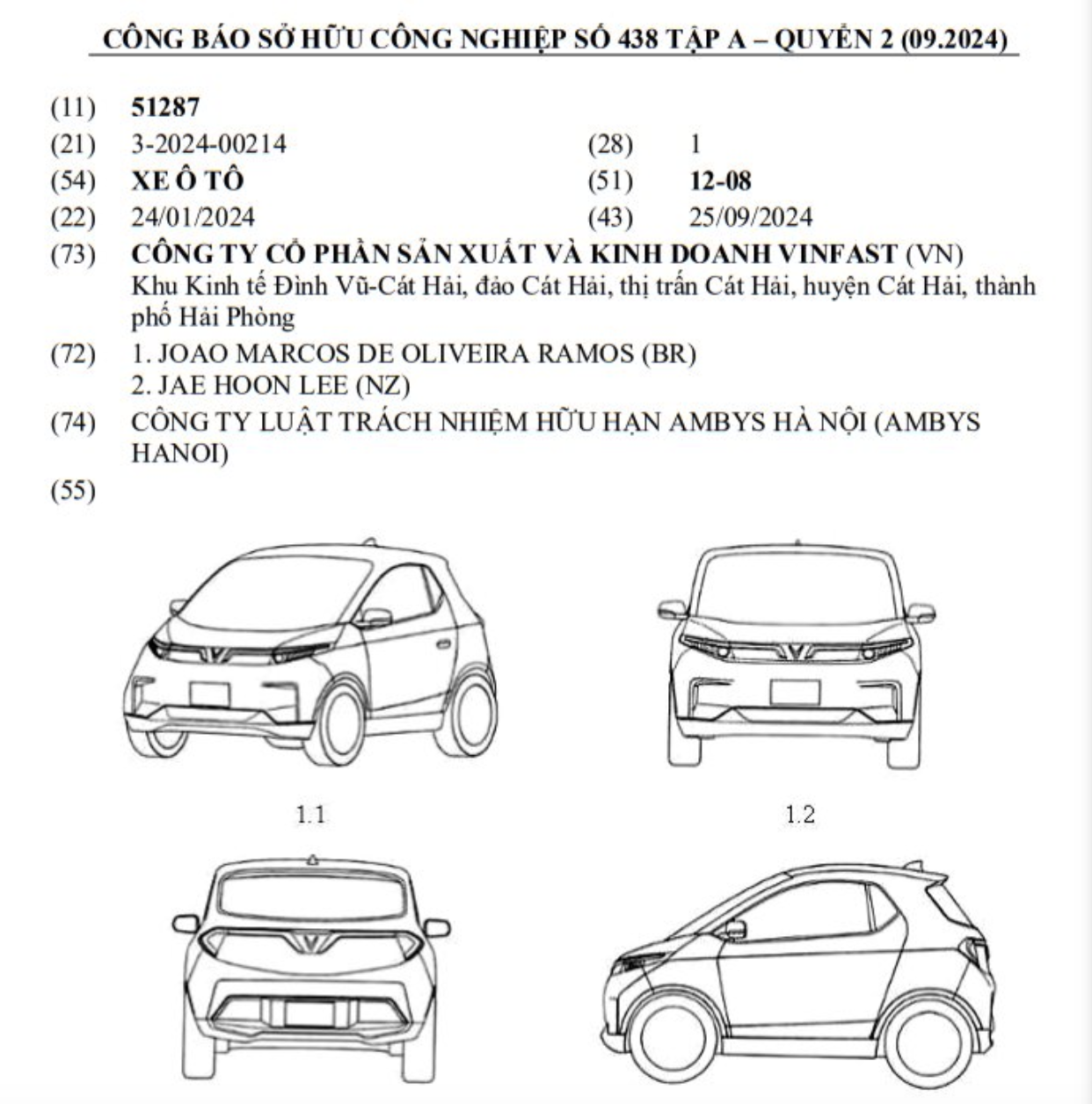 CÔNG BÁO SỞ HỮU CÔNG NGHIỆP SỐ 438 TẬP A – QUYỂN 2 (09.2024)

(11) 51287

(21) 3-2024-00214 (28) 1

(54) XE Ô TÔ (51) 12-08

(22) 24/01/2024 (43) 25/09/2024

(73) CÔNG TY CỔ PHẦN SẢN XUẤT VÀ KINH DOANH VINFAST (VN)
Khu Kinh tế Đình Vũ-Cát Hải, đảo Cát Hải, thị trấn Cát Hải, huyện Cát Hải, thành phố Hải Phòng

(72) 1. JOAO MARCOS DE OLIVEIRA RAMOS (BR)
2. JAE HOON LEE (NZ)

(74) CÔNG TY LUẬT TRÁCH NHIỆM HỮU HẠN AMBYS HÀ NỘI (AMBYS HANOI)

(55)

1.1

1.2