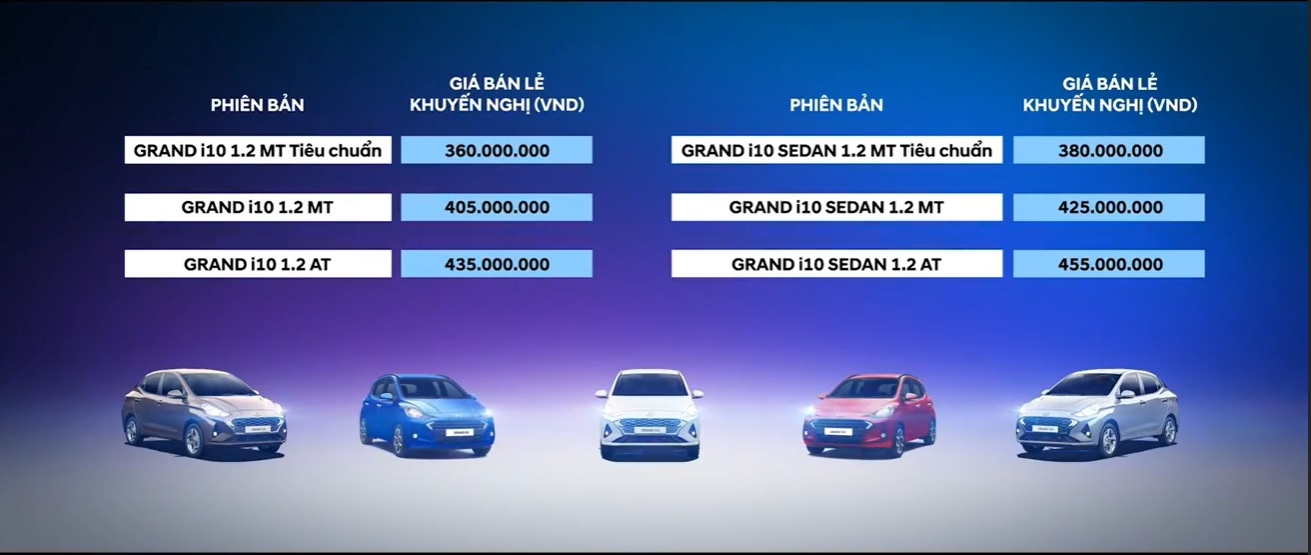 | PHIÊN BẢN | GIÁ BÁN LẺ KHUYẾN NGHỊ (VND) |
|---|---|
| GRAND i10 1.2 MT Tiêu chuẩn | 360.000.000 |
| GRAND i10 1.2 MT | 405.000.000 |
| GRAND i10 1.2 AT | 435.000.000 |

| PHIÊN BẢN | GIÁ BÁN LẺ KHUYẾN NGHỊ (VND) |
|---|---|
| GRAND i10 SEDAN 1.2 MT Tiêu chuẩn | 380.000.000 |
| GRAND i10 SEDAN 1.2 MT | 425.000.000 |
| GRAND i10 SEDAN 1.2 AT | 455.000.000 |