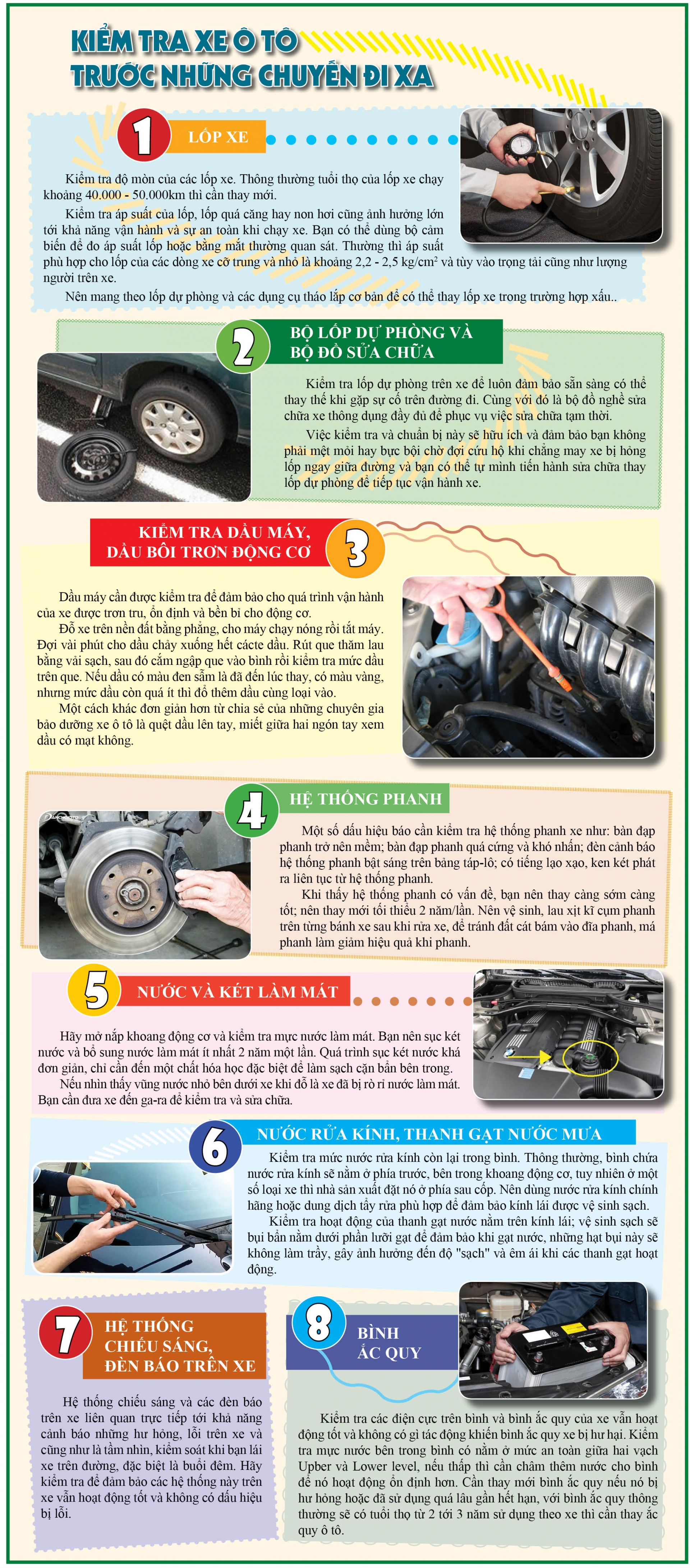 KIỂM TRA XE Ô TÔ TRƯỚC NHỮNG CHUYẾN ĐI XA

1 LỐP XE

Kiểm tra độ mòn của các lốp xe. Thông thường tuổi thọ của lốp xe chạy khoảng 40.000 - 50.000km thì cần thay mới.

Kiểm tra áp suất của lốp, lốp quá căng hay non hơi cũng ảnh hưởng lớn tới khả năng vận hành và sự an toàn khi chạy xe. Bạn có thể dùng bộ cảm biến để đo áp suất lốp hoặc bằng mắt thường quan sát. Thường thì áp suất phù hợp cho lốp của các dòng xe cỡ trung và nhỏ là khoảng 2,2 - 2,5 kg/cm² và tùy vào trọng tải cũng như lượng người trên xe.

Nên mang theo lốp dự phòng và các dụng cụ tháo lắp cơ bản để có thể thay lốp xe trong trường hợp xấu..

2 BỘ LỐP DỰ PHÒNG VÀ BỘ ĐỒ SỬA CHỮA

Kiểm tra lốp dự phòng trên xe để luôn đảm bảo sẵn sàng có thể thay thế khi gặp sự cố trên đường đi. Cùng với đó là bộ đồ nghề sửa chữa xe thông dụng đầy đủ để phục vụ việc sửa chữa tạm thời.

Việc kiểm tra và chuẩn bị này sẽ hữu ích và đảm bảo bạn không phải mệt mỏi hay bực bội chờ đợi cứu hộ khi chẳng may xe bị hỏng lốp ngay giữa đường và bạn có thể tự mình tiến hành sửa chữa thay lốp dự phòng để tiếp tục vận hành xe.

KIỂM TRA DẦU MÁY, DẦU BÔI TRƠN ĐỘNG CƠ 3

Dầu máy cần được kiểm tra để đảm bảo cho quá trình vận hành của xe được trơn tru, ổn định và bền bỉ cho động cơ.

Đỗ xe trên nền đất bằng phẳng, cho máy chạy nóng rồi tắt máy. Đợi vài phút cho dầu chảy xuống hết cácte dầu. Rút que thăm lau bằng vải sạch, sau đó cắm ngập que vào bình rồi kiểm tra mức dầu trên que. Nếu dầu có màu đen sẫm là đã đến lúc thay, có màu vàng, nhưng mức dầu còn quá ít thì đổ thêm dầu cùng loại vào.

Một cách khác đơn giản hơn từ chia sẻ của những chuyên gia bảo dưỡng xe ô tô là quệt dầu lên tay, miết giữa hai ngón tay xem dầu có mạt không.

4 HỆ THỐNG PHANH

Một số dấu hiệu báo cần kiểm tra hệ thống phanh xe như: bàn đạp phanh trở nên mềm; bàn đạp phanh quá cứng và khó nhấn; đèn cảnh báo hệ thống phanh bật sáng trên bảng táp-lô; có tiếng lạo xạo, ken két phát ra liên tục từ hệ thống phanh.

Khi thấy hệ thống phanh có vấn đề, bạn nên thay càng sớm càng tốt; nên thay mới tối thiểu 2 năm/lần. Nên vệ sinh, lau xịt kĩ cụm phanh trên từng bánh xe sau khi rửa xe, để tránh đất cát bám vào đĩa phanh, má phanh làm giảm hiệu quả khi phanh.

5 NƯỚC VÀ KÉT LÀM MÁT

Hãy mở nắp khoang động cơ và kiểm tra mực nước làm mát. Bạn nên sục két nước và bổ sung nước làm mát ít nhất 2 năm một lần. Quá trình sục két nước khá đơn giản, chỉ cần đến một chất hóa học đặc biệt để làm sạch cặn bẩn bên trong.

Nếu nhìn thấy vũng nước nhỏ bên dưới xe khi đỗ là xe đã bị rò rỉ nước làm mát. Bạn cần đưa xe đến ga-ra để kiểm tra và sửa chữa.

6 NƯỚC RỬA KÍNH, THANH GẠT NƯỚC MƯA

Kiểm tra mức nước rửa kính còn lại trong bình. Thông thường, bình chứa nước rửa kính sẽ nằm ở phía trước, bên trong khoang động cơ, tuy nhiên ở một số loại xe thì nhà sản xuất đặt nó ở phía sau cốp. Nên dùng nước rửa kính chính hãng hoặc dung dịch tẩy rửa phù hợp để đảm bảo kính lái được vệ sinh sạch.

Kiểm tra hoạt động của thanh gạt nước nằm trên kính lái; vệ sinh sạch sẽ bụi bẩn nằm dưới phần lưỡi gạt để đảm bảo khi gạt nước, những hạt bụi này sẽ không làm trầy, gây ảnh hưởng đến độ "sạch" và êm ái khi các thanh gạt hoạt động.

7 HỆ THỐNG CHIẾU SÁNG, ĐÈN BÁO TRÊN XE

Hệ thống chiếu sáng và các đèn báo trên xe liên quan trực tiếp tới khả năng cảnh báo những hư hỏng, lỗi trên xe và cũng như là tầm nhìn, kiểm soát khi bạn lái xe trên đường, đặc biệt là buổi đêm. Hãy kiểm tra để đảm bảo các hệ thống này trên xe vẫn hoạt động tốt và không có dấu hiệu bị lỗi.

8 BÌNH ẮC QUY

Kiểm tra các điện cực trên bình và bình ắc quy của xe vẫn hoạt động tốt và không có gì tác động khiến bình ắc quy xe bị hư hại. Kiểm tra mực nước bên trong bình có nằm ở mức an toàn giữa hai vạch Upber và Lower level, nếu thấp thì cần châm thêm nước cho bình để nó hoạt động ổn định hơn. Cần thay mới bình ắc quy nếu nó bị hư hỏng hoặc đã sử dụng quá lâu gần hết hạn, với bình ắc quy thông thường sẽ có tuổi thọ từ 2 tới 3 năm sử dụng theo xe thì cần thay ắc quy ô tô.