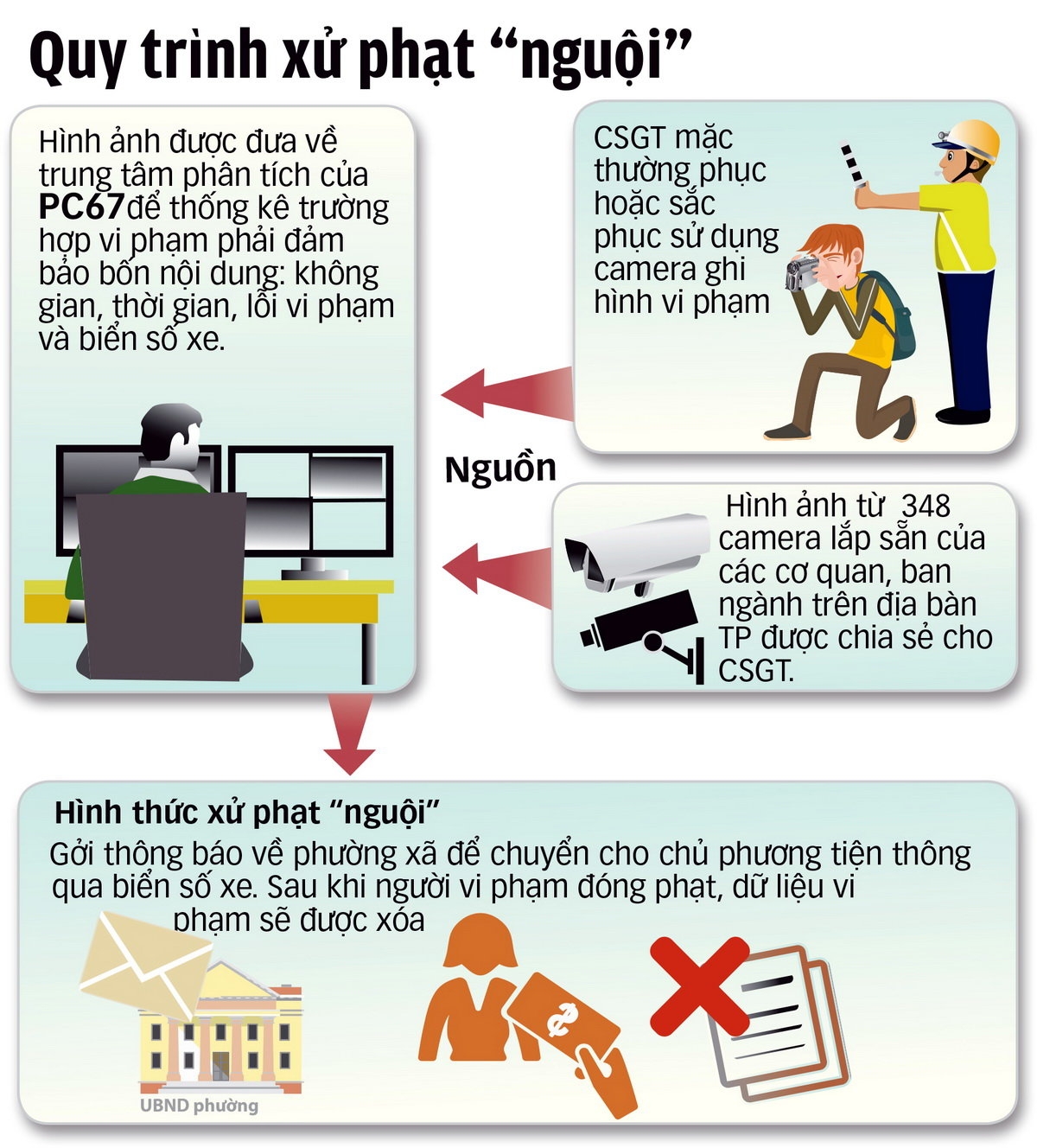 Quy trình xử phạt “nguội”

Hình ảnh được đưa về trung tâm phân tích của PC67 để thống kê trường hợp vi phạm phải đảm bảo bốn nội dung: không gian, thời gian, lỗi vi phạm và biển số xe.

CSGT mặc thường phục hoặc sắc phục sử dụng camera ghi hình vi phạm

Nguồn

Hình ảnh từ 348 camera lắp sẵn của các cơ quan, ban ngành trên địa bàn TP được chia sẻ cho CSGT.

Hình thức xử phạt “nguội”

Gởi thông báo về phường xã để chuyển cho chủ phương tiện thông qua biển số xe. Sau khi người vi phạm đóng phạt, dữ liệu vi phạm sẽ được xóa

UBND phường