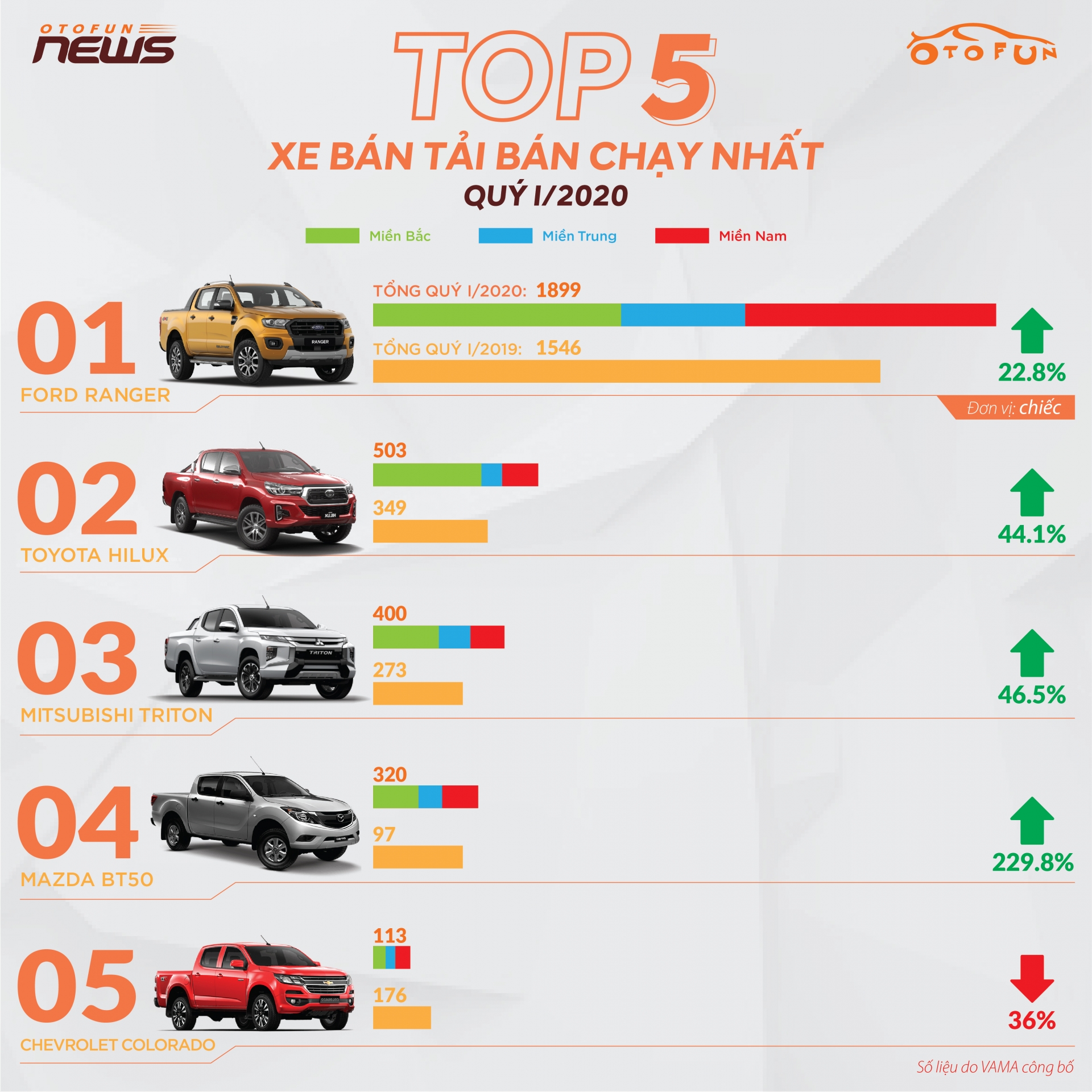 OTOFUN NEWS

TOP 5

OTOFUN

XE BÁN TẢI BÁN CHẠY NHẤT

QUÝ I/2020

Miền Bắc Miền Trung Miền Nam

01
FORD RANGER
RANGER
TỔNG QUÝ I/2020: 1899
TỔNG QUÝ I/2019: 1546
22.8%
Đơn vị: chiếc

02
TOYOTA HILUX
503
349
44.1%

03
MITSUBISHI TRITON
TRITON
400
273
46.5%

04
MAZDA BT50
320
97
229.8%

05
CHEVROLET COLORADO
113
176
36%

Số liệu do VAMA công bố