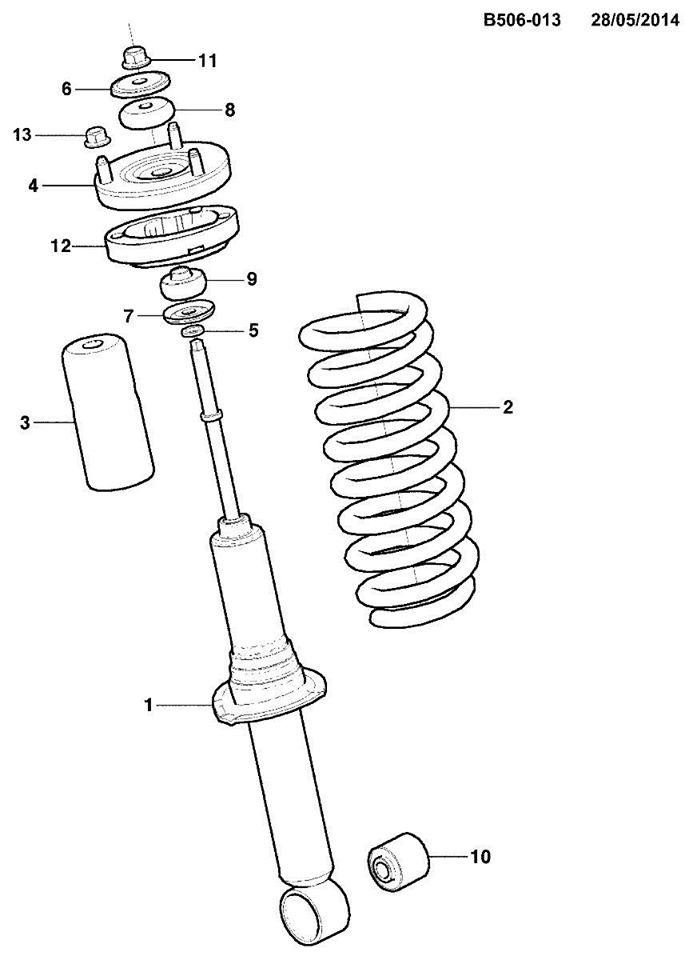 B506-013 28/05/2014

11
6
8
13
4
12
9
7
5
3
2
1
10