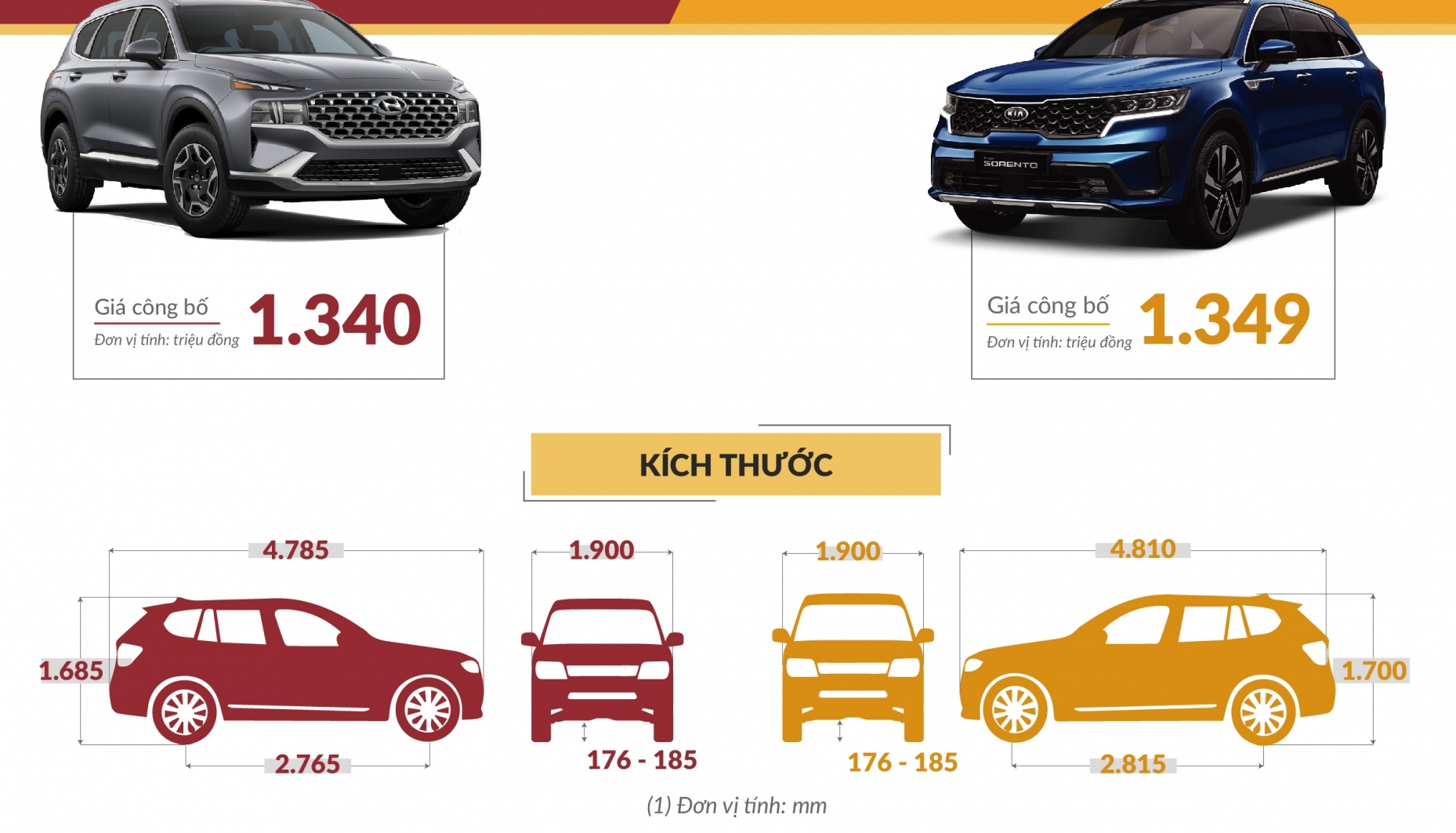 SORENTO

Giá công bố
Đơn vị tính: triệu đồng
1.340

Giá công bố
Đơn vị tính: triệu đồng
1.349

KÍCH THƯỚC

4.785
1.685
2.765

1.900
176 - 185

1.900
176 - 185

4.810
1.700
2.815

(1) Đơn vị tính: mm