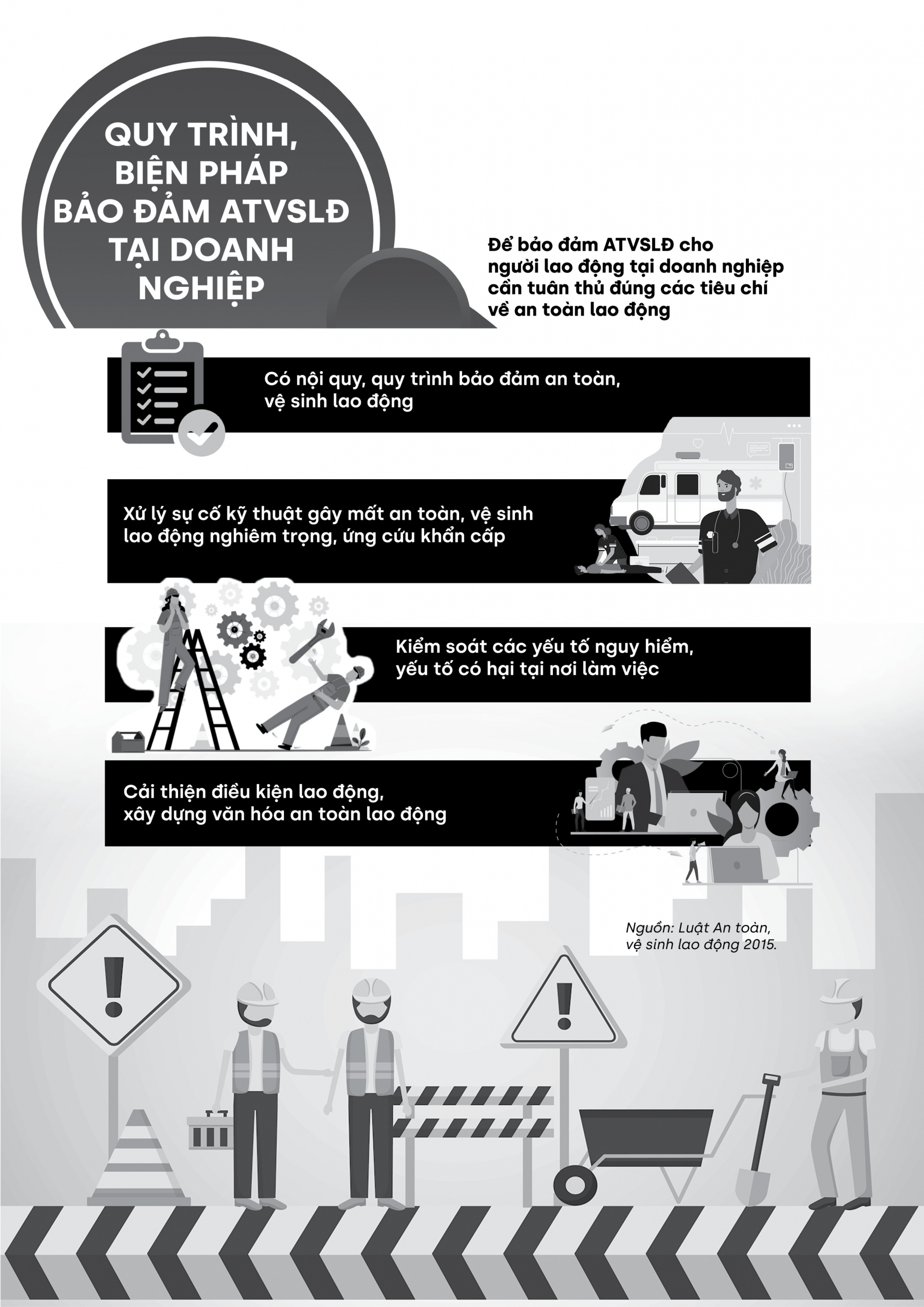 QUY TRÌNH, BIỆN PHÁP BẢO ĐẢM ATVSLĐ TẠI DOANH NGHIỆP

Để bảo đảm ATVSLĐ cho người lao động tại doanh nghiệp cần tuân thủ đúng các tiêu chí về an toàn lao động

Có nội quy, quy trình bảo đảm an toàn, vệ sinh lao động

Xử lý sự cố kỹ thuật gây mất an toàn, vệ sinh lao động nghiêm trọng, ứng cứu khẩn cấp

Kiểm soát các yếu tố nguy hiểm, yếu tố có hại tại nơi làm việc

Cải thiện điều kiện lao động, xây dựng văn hóa an toàn lao động

Nguồn: Luật An toàn, vệ sinh lao động 2015.