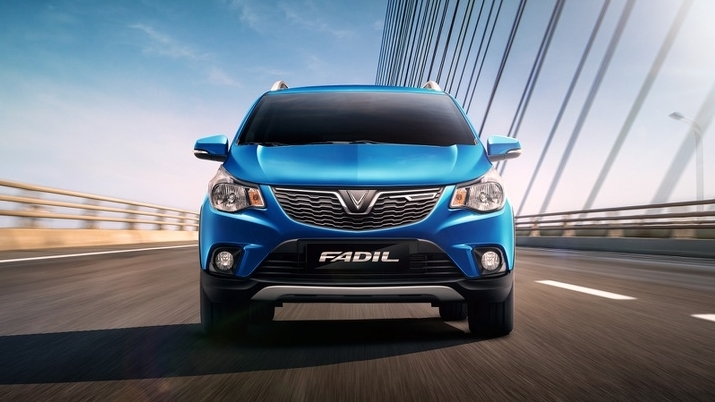 FADIL