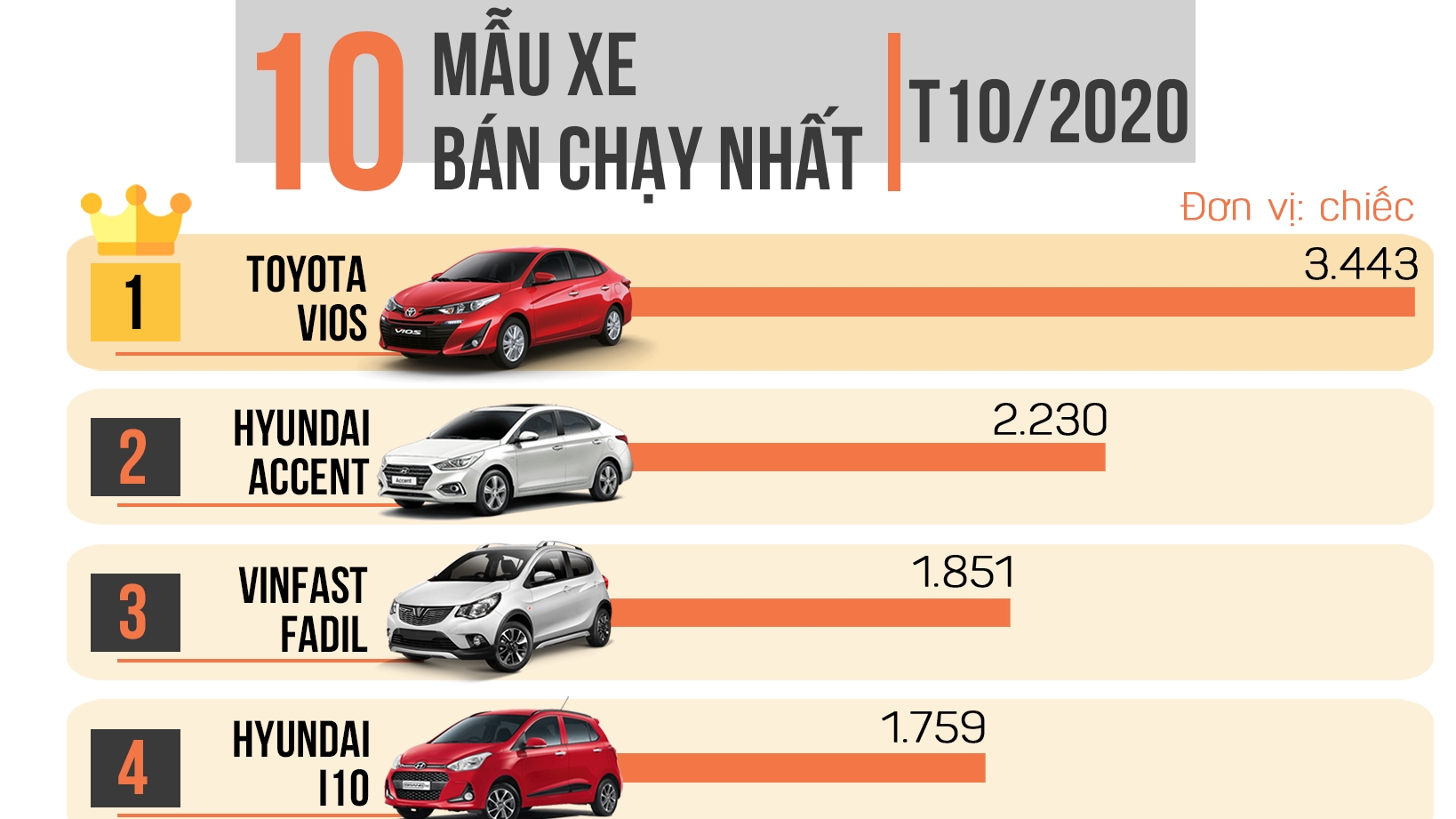 10 MẪU XE BÁN CHẠY NHẤT

T10/2020

Đơn vị: chiếc

1 TOYOTA VIOS 3.443

2 HYUNDAI ACCENT 2.230

3 VINFAST FADIL 1.851

4 HYUNDAI I10 1.759